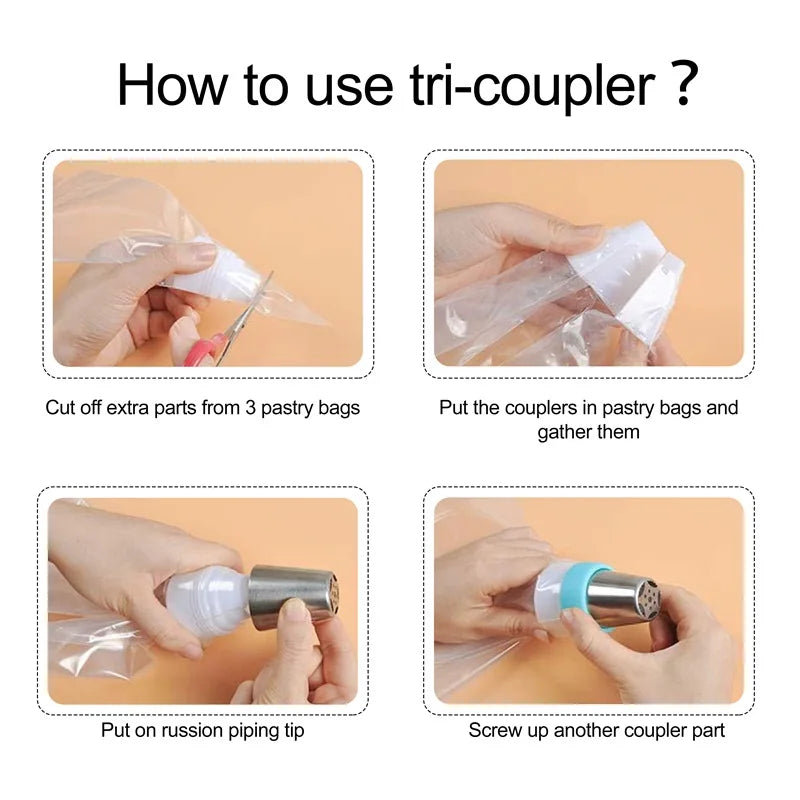 How to use tri-coupler ?

Cut off extra parts from 3 pastry bags

Put the couplers in pastry bags and gather them

Put on russion piping tip

Screw up another coupler part